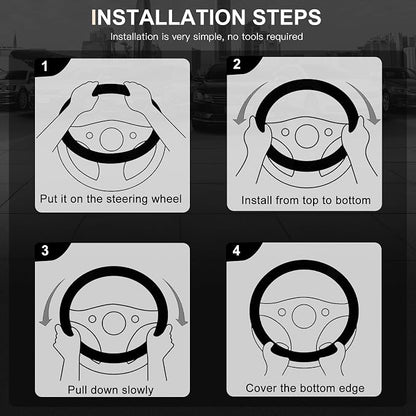 INSTALLATION STEPS
Installation is very simple, no tools required

1
Put it on the steering wheel

2
Install from top to bottom

3
Pull down slowly

4
Cover the bottom edge