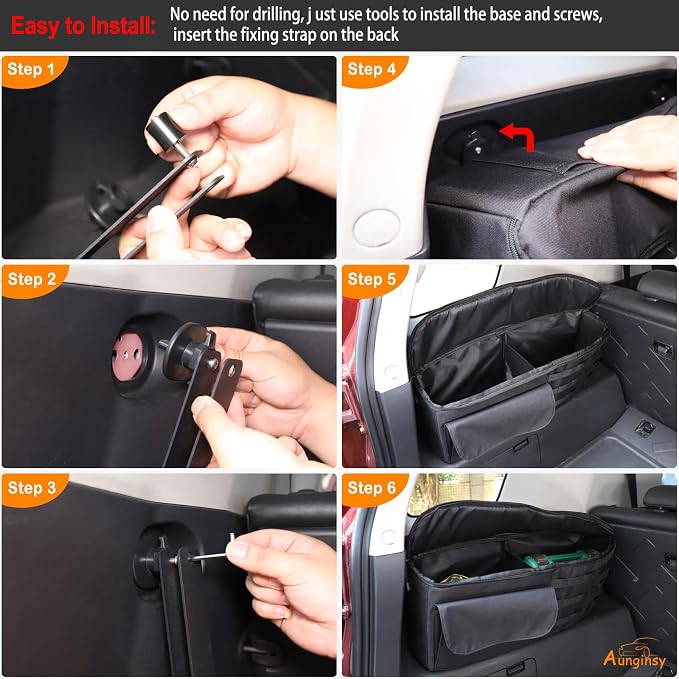 Easy to Install: No need for drilling, j ust use tools to install the base and screws, insert the fixing strap on the back

Step 1

Step 2

Step 3

Step 4

Step 5

Step 6

Aunginsy