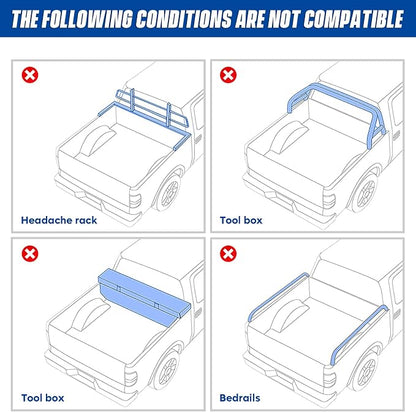 THE FOLLOWING CONDITIONS ARE NOT COMPATIBLE

Headache rack

Tool box

Tool box

Bedrails