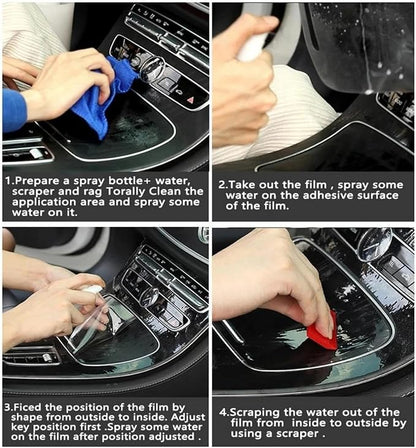 1.Prepare a spray bottle+ water, scraper and rag Torally Clean the application area and spray some water on it.

2.Take out the film , spray some water on the adhesive surface of the film.

3.Ficed the position of the film by shape from outside to inside. Adjust key position first .Spray some water on the film after position adjusted .

4.Scraping the water out of the film from inside to outside by using a scraper .