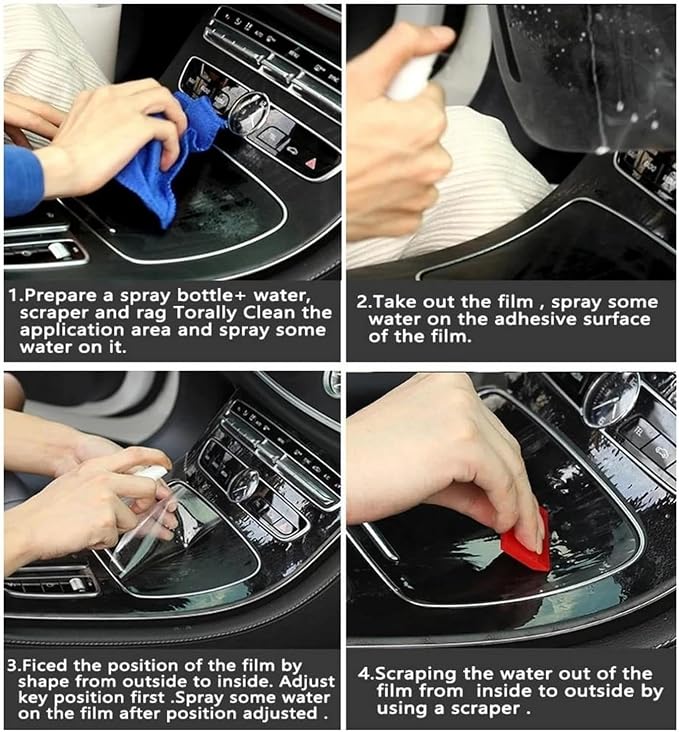 1.Prepare a spray bottle+ water, scraper and rag Torally Clean the application area and spray some water on it.

2.Take out the film , spray some water on the adhesive surface of the film.

3.Ficed the position of the film by shape from outside to inside. Adjust key position first .Spray some water on the film after position adjusted .

4.Scraping the water out of the film from inside to outside by using a scraper .