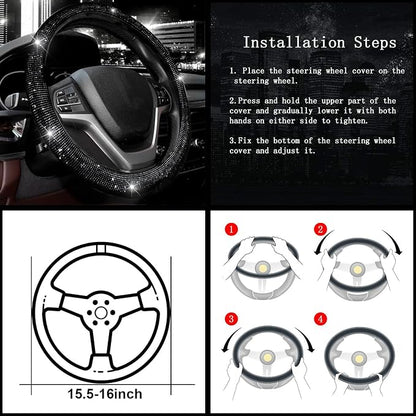 Installation Steps

1. Place the steering wheel cover on the steering wheel.

2.Press and hold the upper part of the cover and gradually lower it with both hands on either side to tighten.

3.Fix the bottom of the steering wheel cover and adjust it.

15.5-16inch

1

2

3

4