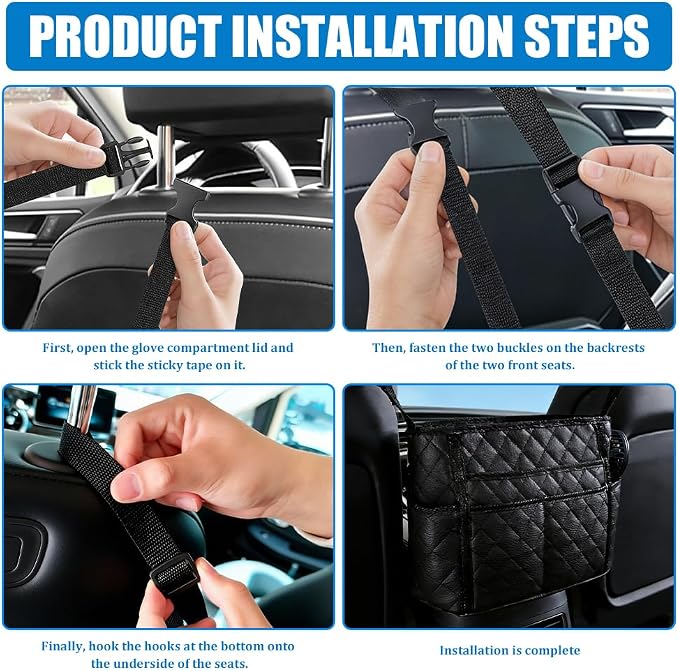 PRODUCT INSTALLATION STEPS

First, open the glove compartment lid and stick the sticky tape on it.

Then, fasten the two buckles on the backrests of the two front seats.

Finally, hook the hooks at the bottom onto the underside of the seats.

Installation is complete