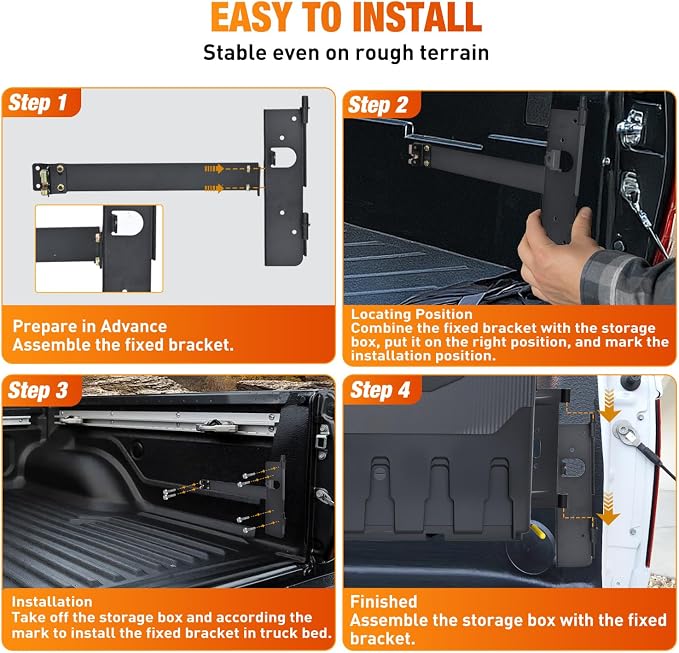 EASY TO INSTALL
Stable even on rough terrain

Step 1
Prepare in Advance
Assemble the fixed bracket.

Step 2
Locating Position
Combine the fixed bracket with the storage box, put it on the right position, and mark the installation position.

Step 3
Installation
Take off the storage box and according the mark to install the fixed bracket in truck bed.

Step 4
Finished
Assemble the storage box with the fixed bracket.