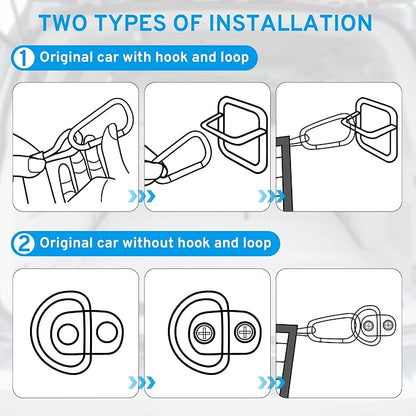 TWO TYPES OF INSTALLATION

1 Original car with hook and loop

2 Original car without hook and loop