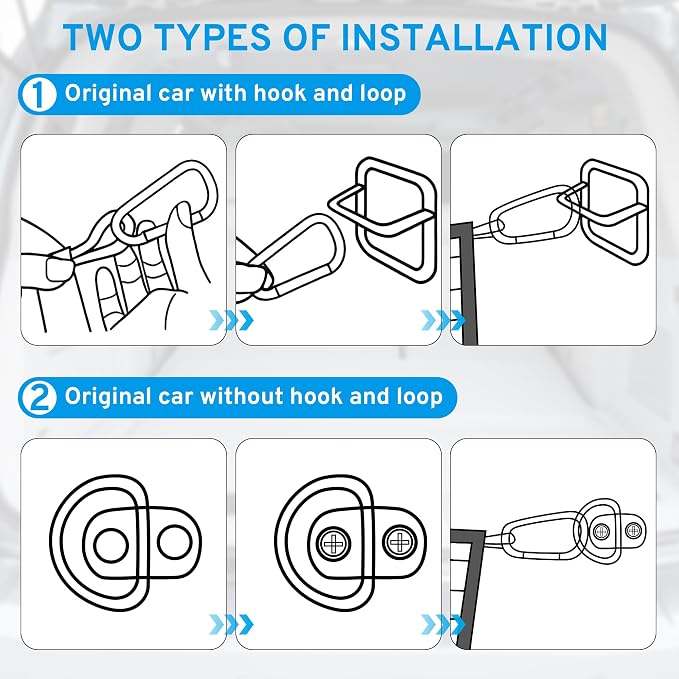 TWO TYPES OF INSTALLATION

1 Original car with hook and loop

2 Original car without hook and loop