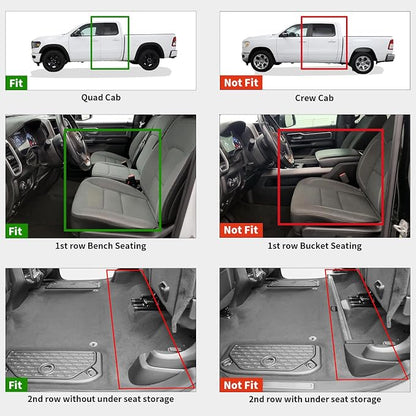 Fit
Quad Cab

Not Fit
Crew Cab

Fit
1st row Bench Seating

Not Fit
1st row Bucket Seating

Fit
2nd row without under seat storage

Not Fit
2nd row with under seat storage