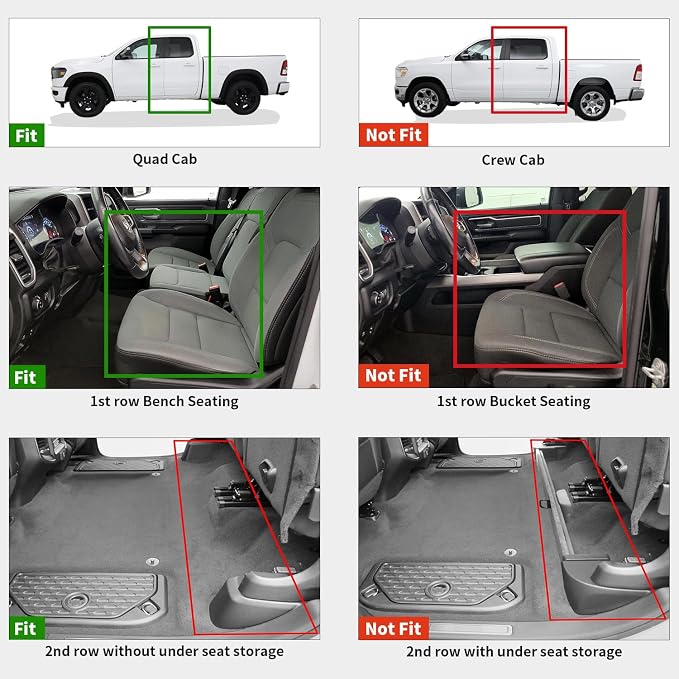 Fit

Quad Cab

Not Fit

Crew Cab

Fit

1st row Bench Seating

Not Fit

1st row Bucket Seating

Fit

2nd row without under seat storage

Not Fit

2nd row with under seat storage