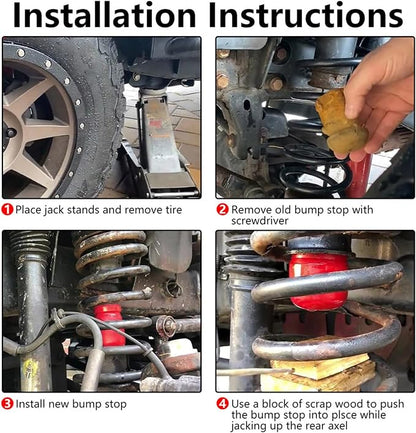 Installation Instructions

1 Place jack stands and remove tire

2 Remove old bump stop with screwdriver

3 Install new bump stop

4 Use a block of scrap wood to push the bump stop into plsce while jacking up the rear axel