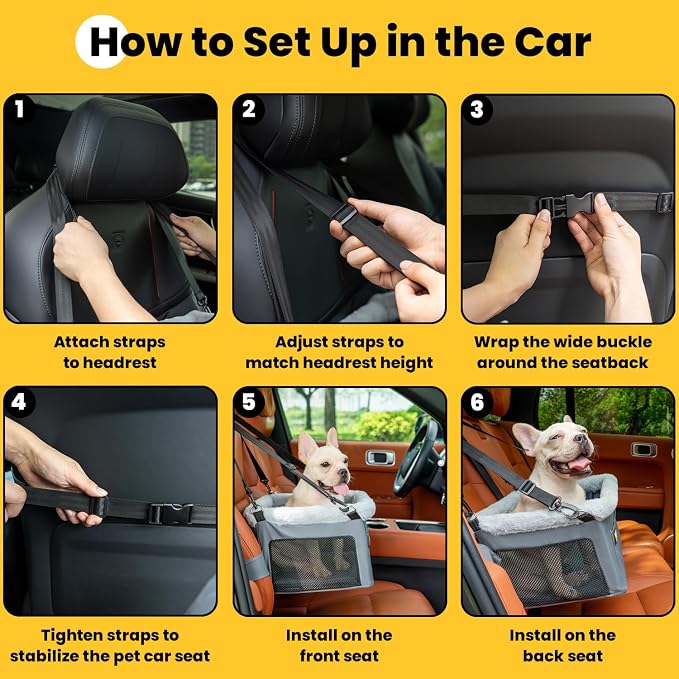 How to Set Up in the Car

1

Attach straps to headrest

2

Adjust straps to match headrest height

3

Wrap the wide buckle around the seatback

4

Tighten straps to stabilize the pet car seat

5

Install on the front seat

6

Install on the back seat