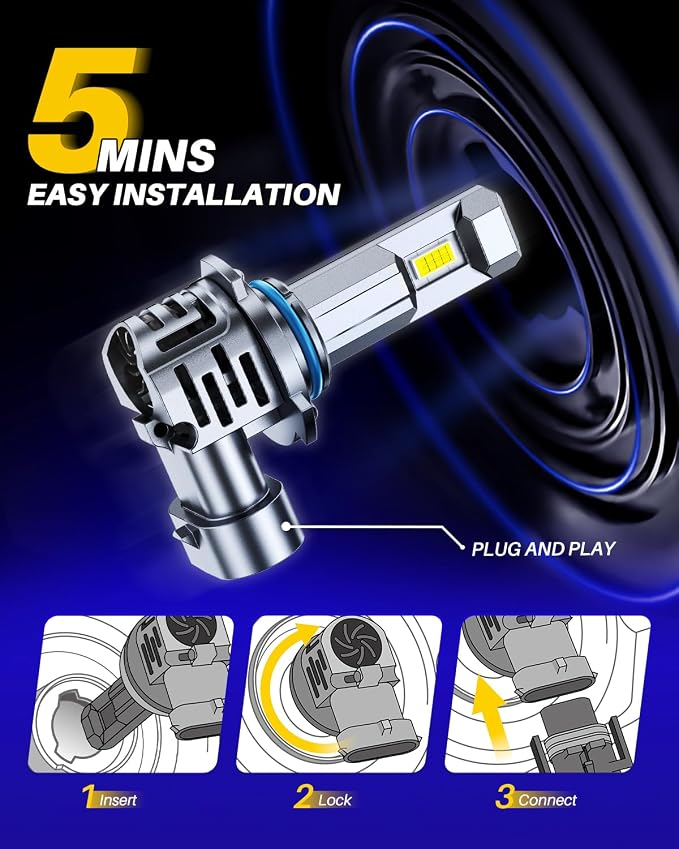 5 MINS
EASY INSTALLATION

PLUG AND PLAY

1 Insert

2 Lock

3 Connect