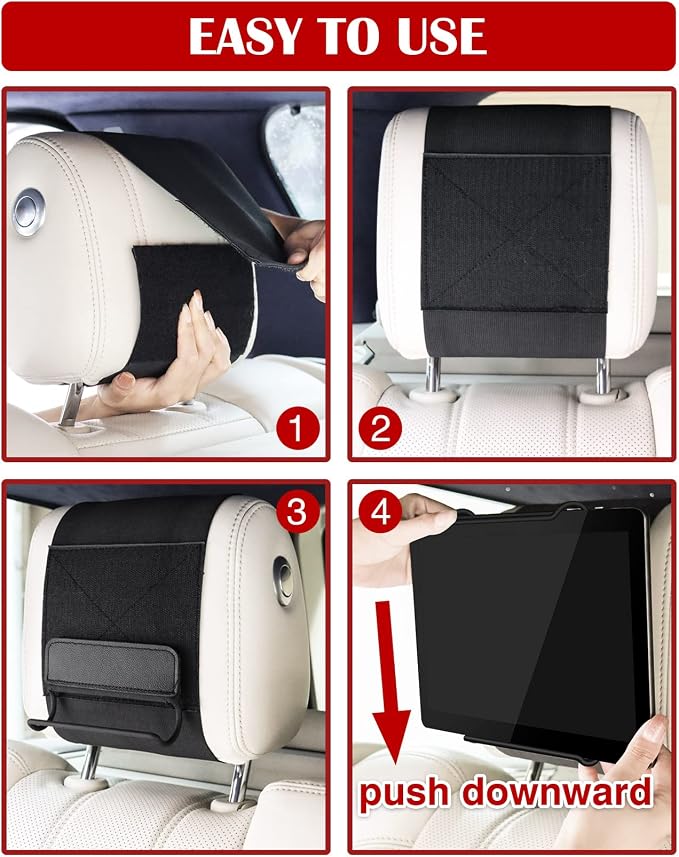 EASY TO USE

1

2

3

4

push downward