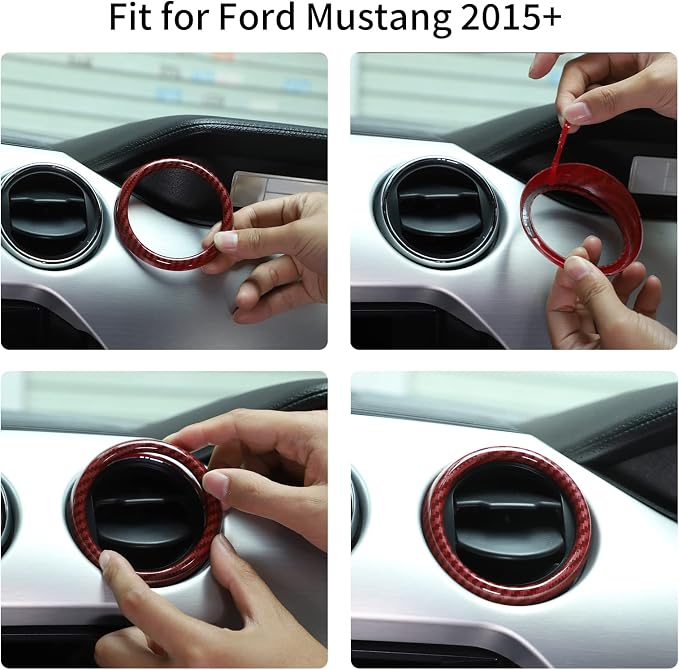 Fit for Ford Mustang 2015+