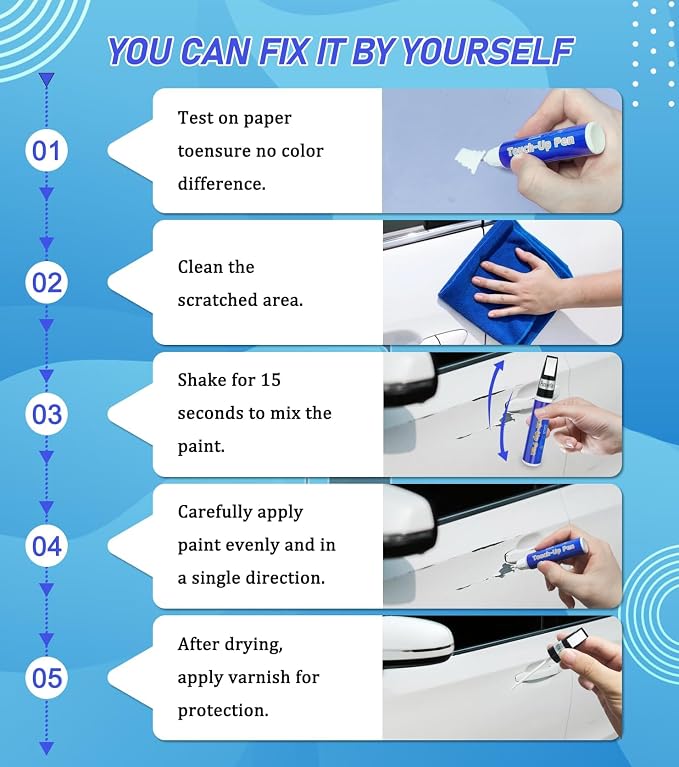 YOU CAN FIX IT BY YOURSELF

01

Test on paper toensure no color difference.

Touch-Up Pen

02

Clean the scratched area.

03

Shake for 15 seconds to mix the paint.

04

Carefully apply paint evenly and in a single direction.

Touch-Up Pen

05

After drying, apply varnish for protection.