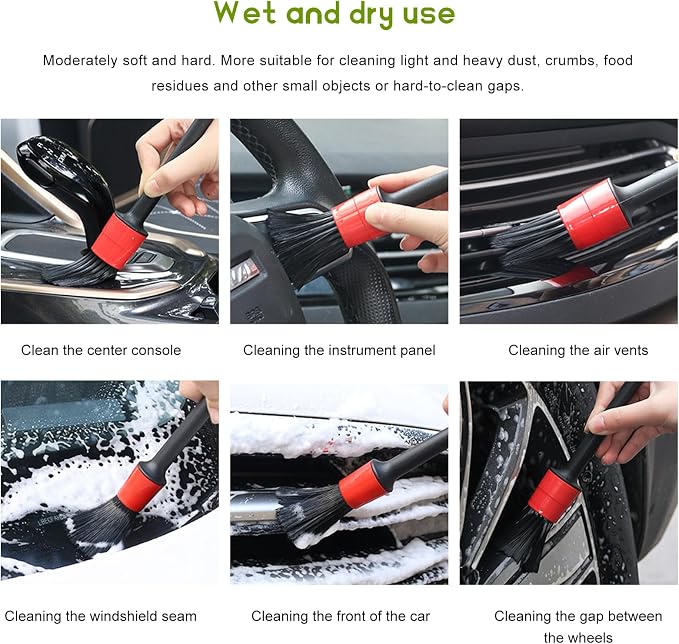 Wet and dry use

Moderately soft and hard. More suitable for cleaning light and heavy dust, crumbs, food residues and other small objects or hard-to-clean gaps.

Clean the center console

Cleaning the instrument panel

Cleaning the air vents

Cleaning the windshield seam

Cleaning the front of the car

Cleaning the gap between the wheels