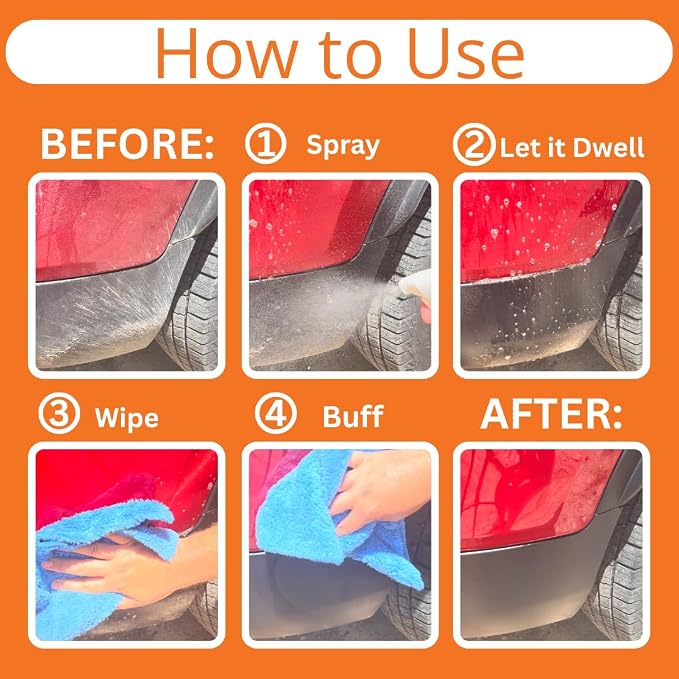 How to Use

BEFORE:

① Spray

② Let it Dwell

③ Wipe

④ Buff

AFTER: