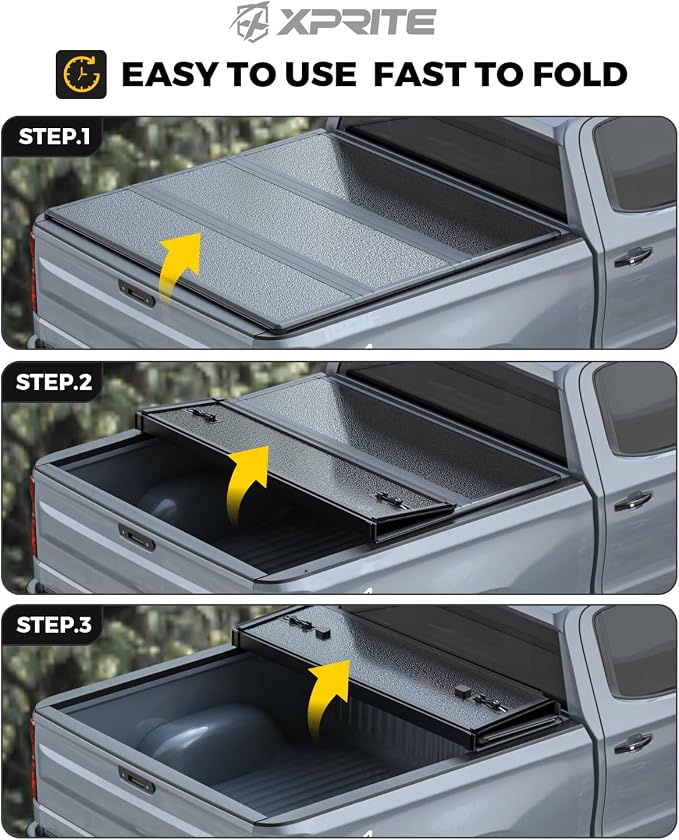 XPRITE

EASY TO USE FAST TO FOLD

STEP.1

STEP.2

STEP.3