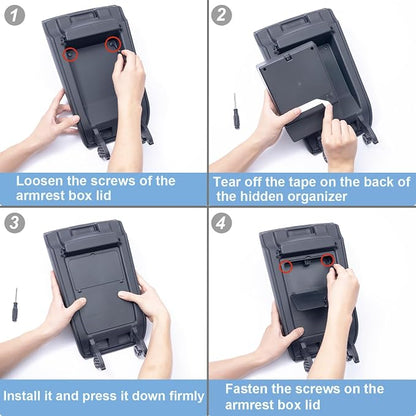 1

Loosen the screws of the armrest box lid

2

Tear off the tape on the back of the hidden organizer

3

Install it and press it down firmly

4

Fasten the screws on the armrest box lid