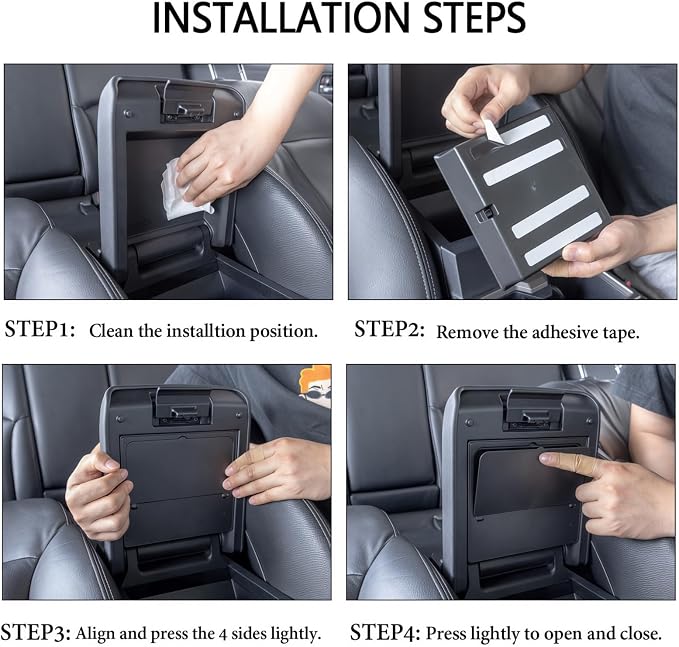 INSTALLATION STEPS

STEP1: Clean the installtion position.

STEP2: Remove the adhesive tape.

STEP3: Align and press the 4 sides lightly.

STEP4: Press lightly to open and close.