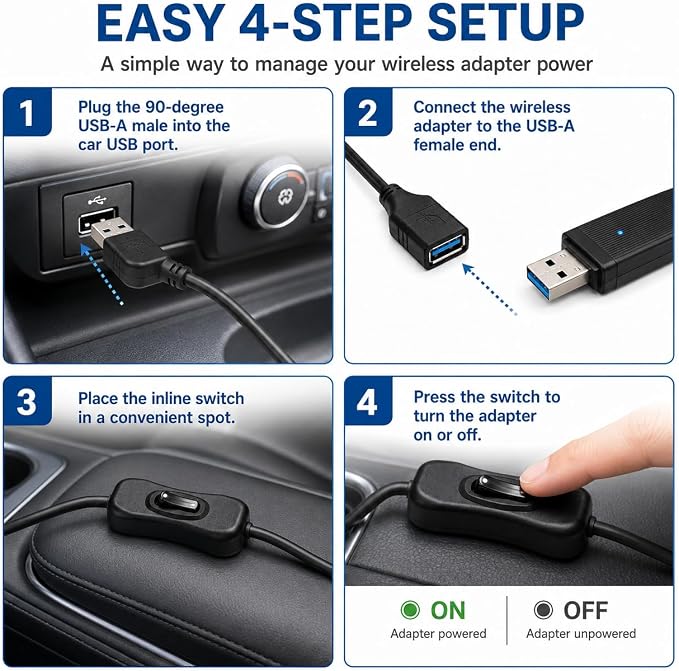 EASY 4-STEP SETUP

A simple way to manage your wireless adapter power

1

Plug the 90-degree USB-A male into the car USB port.

2

Connect the wireless adapter to the USB-A female end.

3

Place the inline switch in a convenient spot.

4

Press the switch to turn the adapter on or off.

ON
Adapter powered

OFF
Adapter unpowered