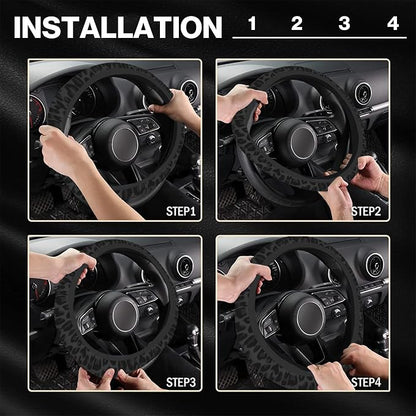 INSTALLATION 1 2 3 4

STEP1

STEP2

STEP3

STEP4