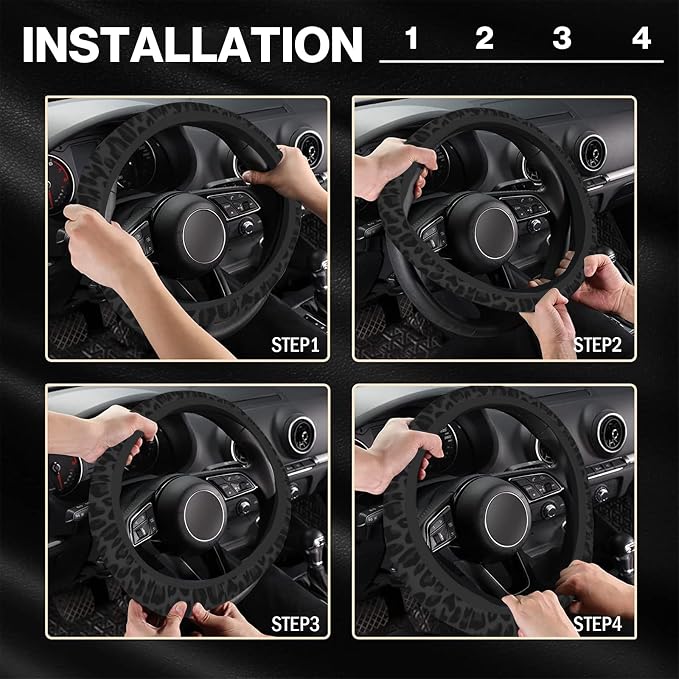 INSTALLATION 1 2 3 4

STEP1

STEP2

STEP3

STEP4