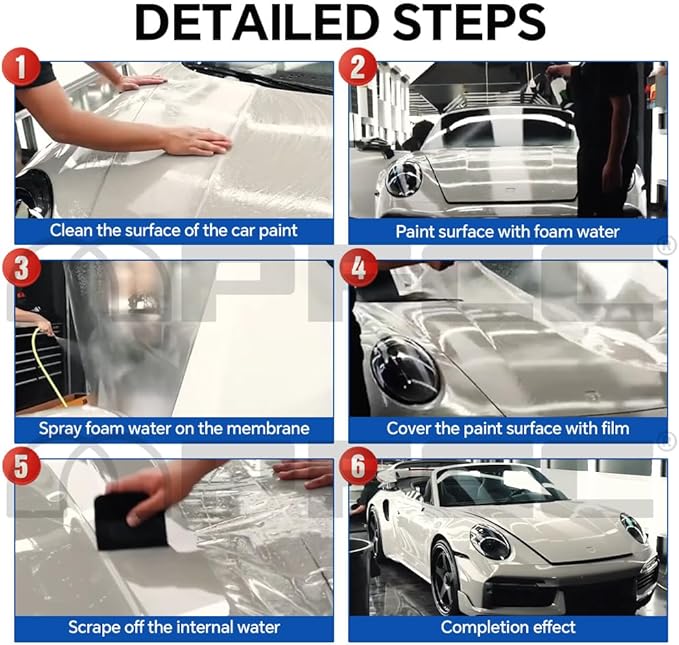 DETAILED STEPS

1
Clean the surface of the car paint

2
Paint surface with foam water

3
Spray foam water on the membrane

4
Cover the paint surface with film

5
Scrape off the internal water

6
Completion effect