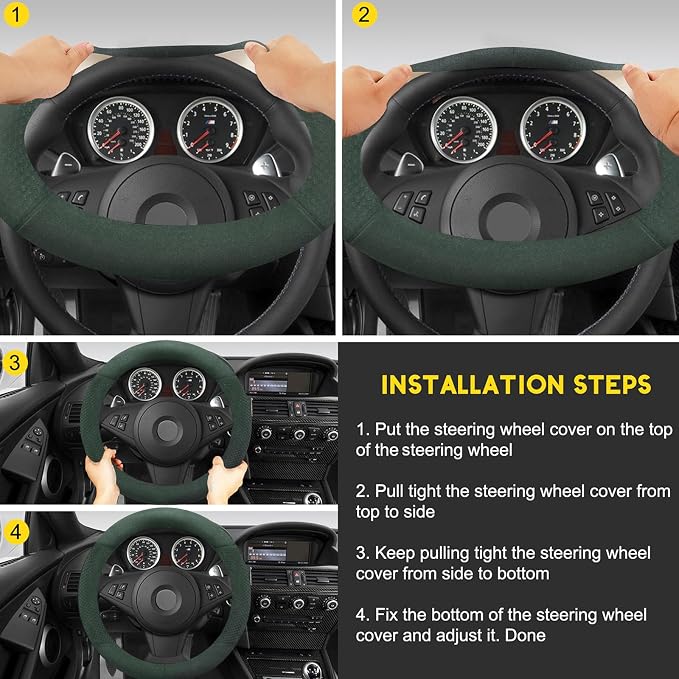 1

2

3

4

INSTALLATION STEPS

1. Put the steering wheel cover on the top of the steering wheel

2. Pull tight the steering wheel cover from top to side

3. Keep pulling tight the steering wheel cover from side to bottom

4. Fix the bottom of the steering wheel cover and adjust it. Done