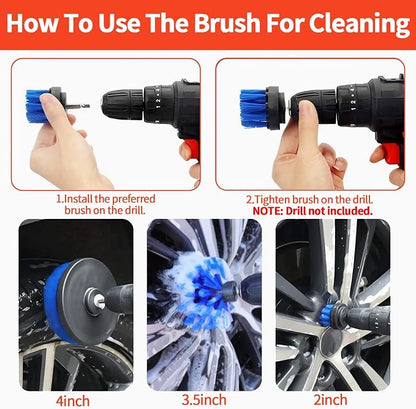 How To Use The Brush For Cleaning

1.Install the preferred brush on the drill.

2.Tighten brush on the drill.
NOTE: Drill not included.

4inch

3.5inch

2inch