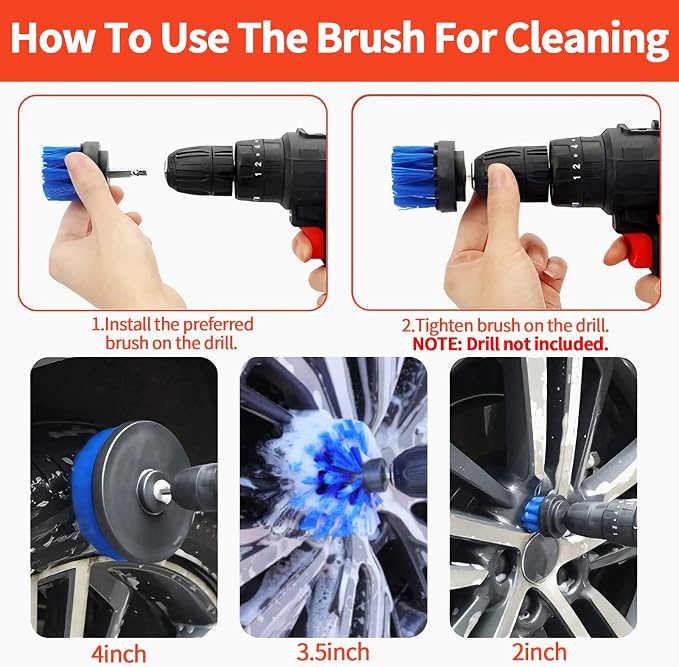 How To Use The Brush For Cleaning

1.Install the preferred brush on the drill.

2.Tighten brush on the drill.
NOTE: Drill not included.

4inch

3.5inch

2inch