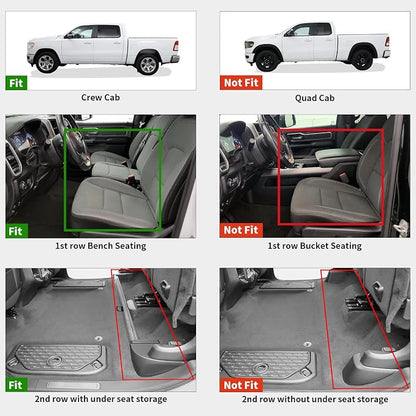 Fit

Crew Cab

Not Fit

Quad Cab

Fit

1st row Bench Seating

Not Fit

1st row Bucket Seating

Fit

2nd row with under seat storage

Not Fit

2nd row without under seat storage