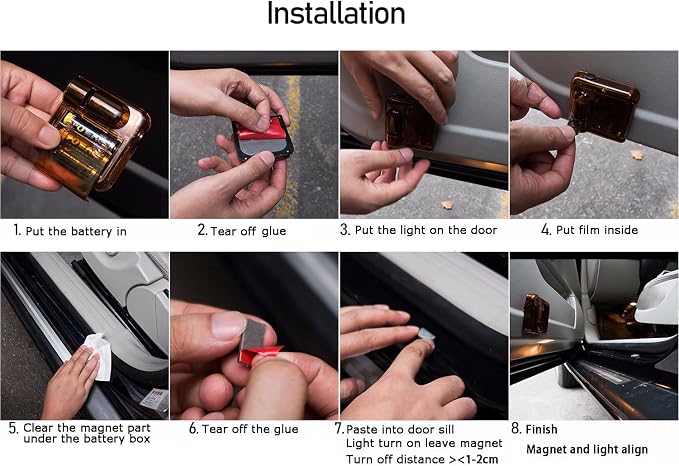 Installation

1. Put the battery in

2. Tear off glue

3. Put the light on the door

4. Put film inside

5. Clear the magnet part under the battery box

6. Tear off the glue

7. Paste into door sill
Light turn on leave magnet
Turn off distance ><1-2cm

8. Finish
Magnet and light align