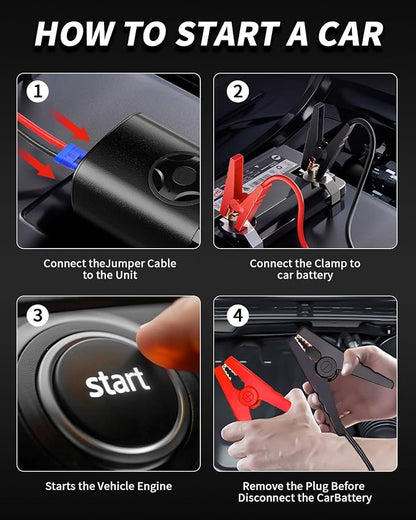 HOW TO START A CAR

1

Connect theJumper Cable to the Unit

2

Connect the Clamp to car battery

3

start

Starts the Vehicle Engine

4

Remove the Plug Before Disconnect the CarBattery