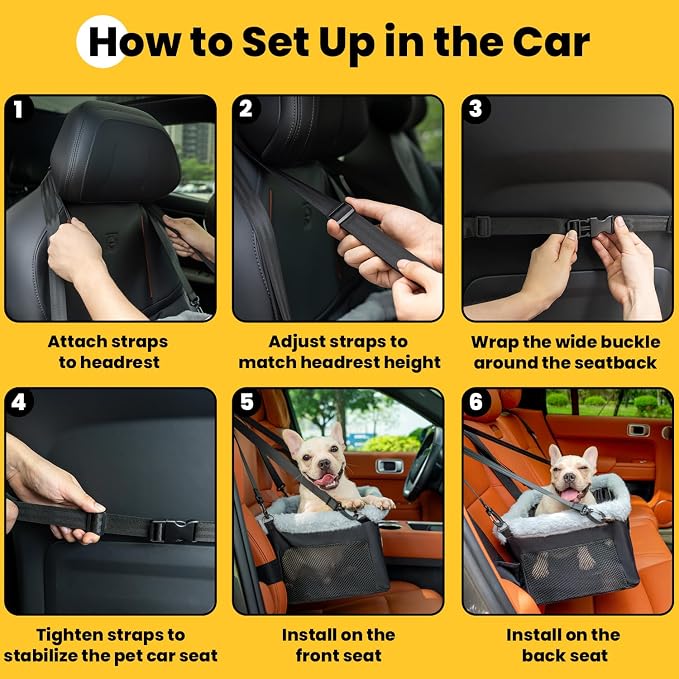 How to Set Up in the Car

1

Attach straps to headrest

2

Adjust straps to match headrest height

3

Wrap the wide buckle around the seatback

4

Tighten straps to stabilize the pet car seat

5

Install on the front seat

6

Install on the back seat