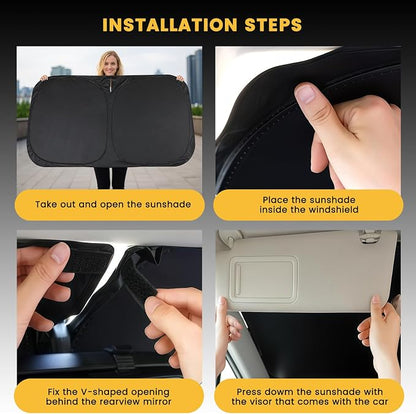 INSTALLATION STEPS

Take out and open the sunshade

Place the sunshade inside the windshield

Fix the V-shaped opening behind the rearview mirror

Press dowm the sunshade with the visor that comes with the car