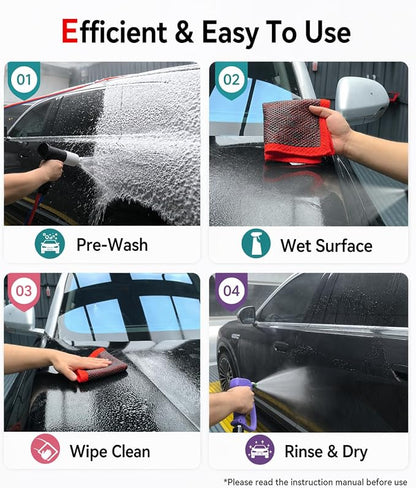 Efficient & Easy To Use

01

Pre-Wash

02

Wet Surface

03

Wipe Clean

04

Rinse & Dry

*Please read the instruction manual before use