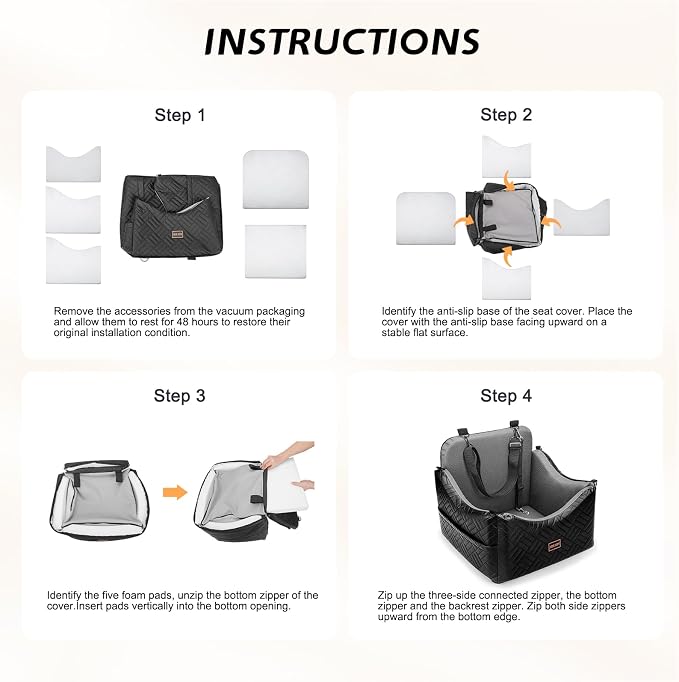 INSTRUCTIONS

Step 1

Remove the accessories from the vacuum packaging and allow them to rest for 48 hours to restore their original installation condition.

Step 2

Identify the anti-slip base of the seat cover. Place the cover with the anti-slip base facing upward on a stable flat surface.

Step 3

Identify the five foam pads, unzip the bottom zipper of the cover.Insert pads vertically into the bottom opening.

Step 4

Zip up the three-side connected zipper, the bottom zipper and the backrest zipper. Zip both side zippers upward from the bottom edge.