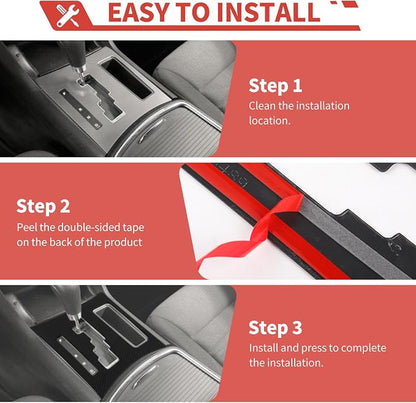 EASY TO INSTALL

Step 1
Clean the installation location.

Step 2
Peel the double-sided tape on the back of the product

Step 3
Install and press to complete the installation.