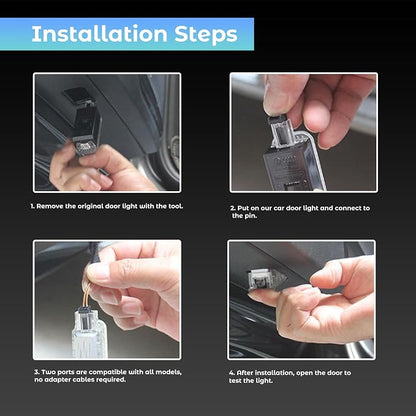 Installation Steps

1. Remove the original door light with the tool.

2. Put on our car door light and connect to the pin.

3. Two ports are compatible with all models, no adapter cables required.

4. After installation, open the door to test the light.