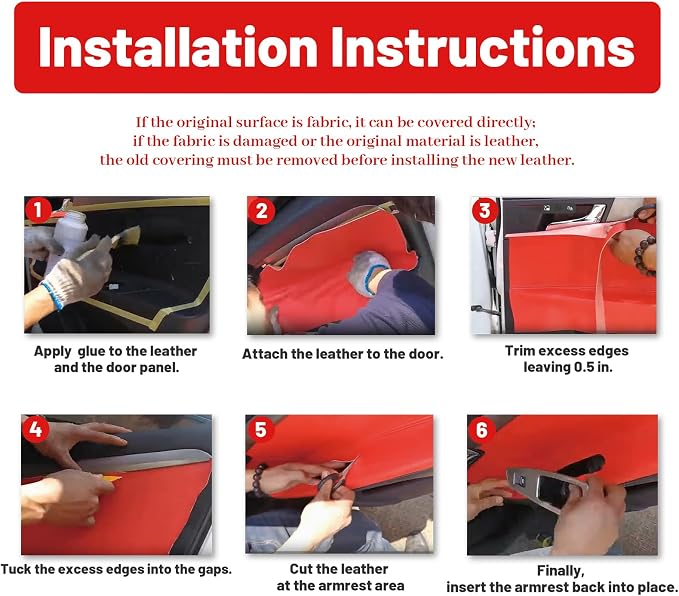 Installation Instructions

If the original surface is fabric, it can be covered directly; if the fabric is damaged or the original material is leather, the old covering must be removed before installing the new leather.

1
Apply glue to the leather and the door panel.

2
Attach the leather to the door.

3
Trim excess edges leaving 0.5 in.

4
Tuck the excess edges into the gaps.

5
Cut the leather at the armrest area

6
Finally, insert the armrest back into place.