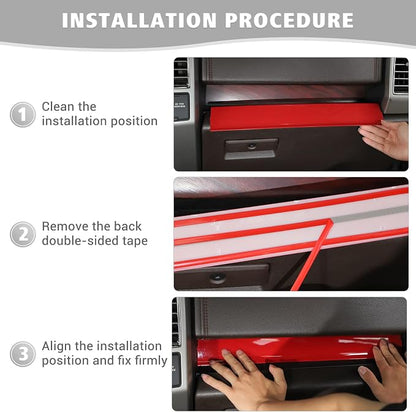 INSTALLATION PROCEDURE

1 Clean the installation position

2 Remove the back double-sided tape

3 Align the installation position and fix firmly