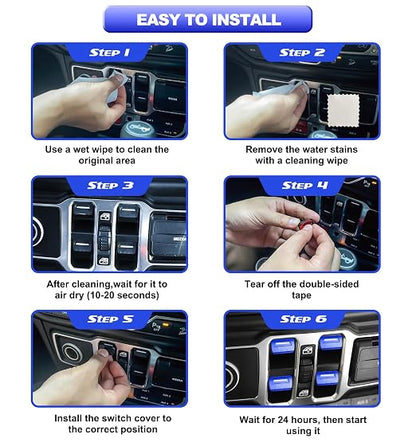 EASY TO INSTALL

STEP 1

Use a wet wipe to clean the original area

STEP 2

Remove the water stains with a cleaning wipe

STEP 3

After cleaning,wait for it to air dry (10-20 seconds)

STEP 4

Tear off the double-sided tape

STEP 5

Install the switch cover to the correct position

STEP 6

Wait for 24 hours, then start using it