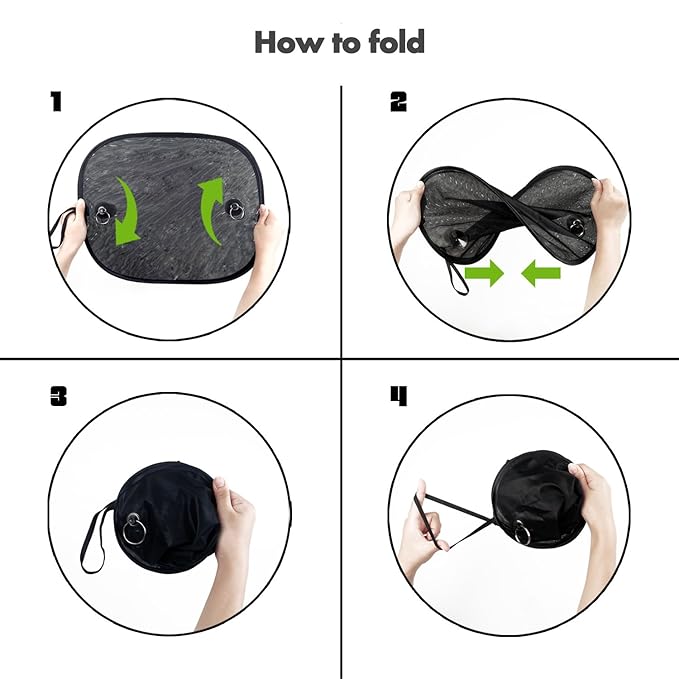 How to fold

1

2

3

4