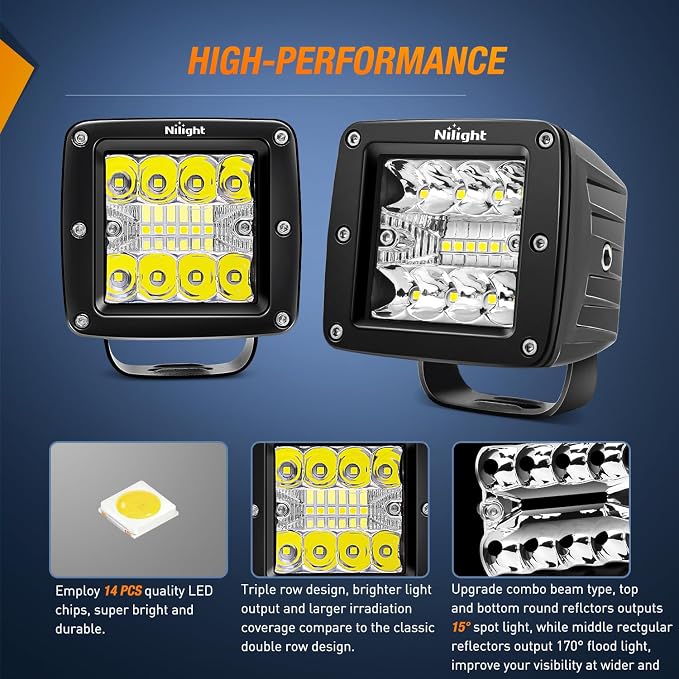 HIGH-PERFORMANCE

Nilight

Nilight

Employ 14 PCS quality LED chips, super bright and durable.

Triple row design, brighter light output and larger irradiation coverage compare to the classic double row design.

Upgrade combo beam type, top and bottom round reflctors outputs 15° spot light, while middle rectgular reflectors output 170° flood light, improve your visibility at wider and