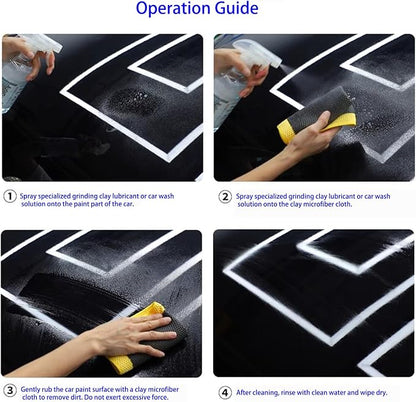 Operation Guide

① Spray specialized grinding clay lubricant or car wash solution onto the paint part of the car.

② Spray specialized grinding clay lubricant or car wash solution onto the clay microfiber cloth.

③ Gently rub the car paint surface with a clay microfiber cloth to remove dirt. Do not exert excessive force.

④ After cleaning, rinse with clean water and wipe dry.