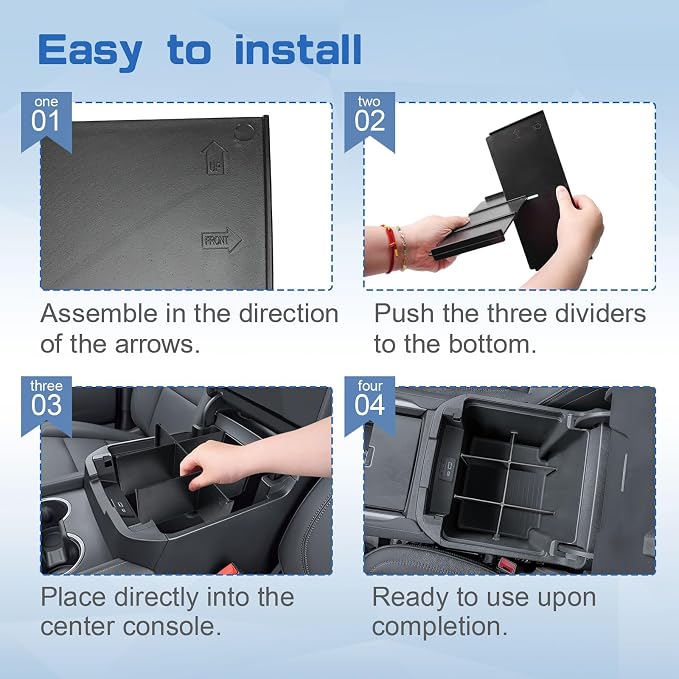 Easy to install

one
01

UP

FRONT

Assemble in the direction of the arrows.

two
02

Push the three dividers to the bottom.

three
03

Place directly into the center console.

four
04

Ready to use upon completion.