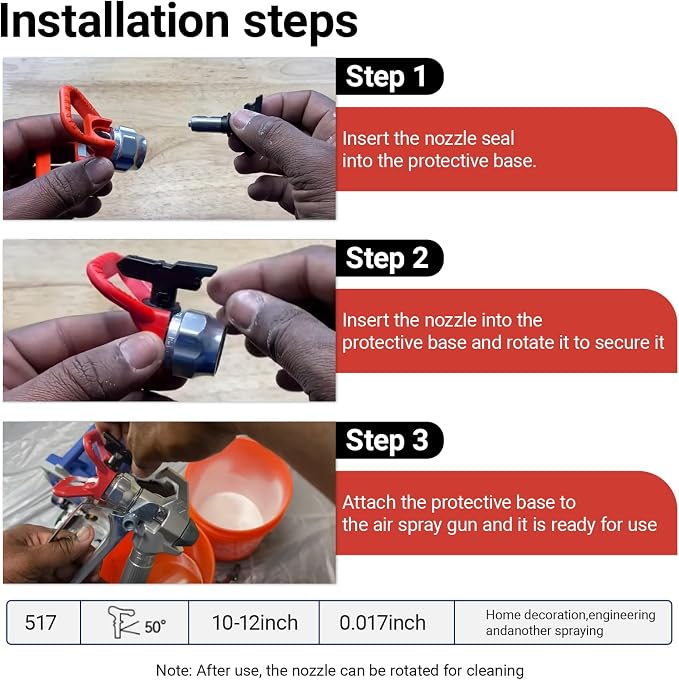 Installation steps

Step 1

Insert the nozzle seal into the protective base.

Step 2

Insert the nozzle into the protective base and rotate it to secure it

Step 3

Attach the protective base to the air spray gun and it is ready for use

| 517 | 50° | 10-12inch | 0.017inch | Home decoration,engineering andanother spraying |
|---|---|---|---|---|

Note: After use, the nozzle can be rotated for cleaning