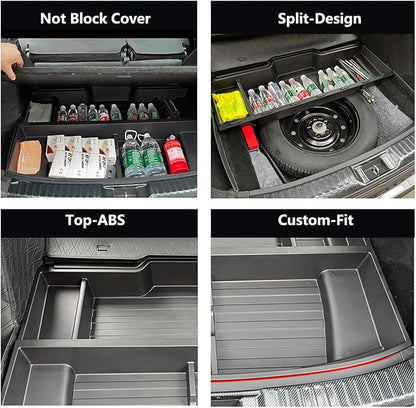 Not Block Cover

Split-Design

Top-ABS

Custom-Fit