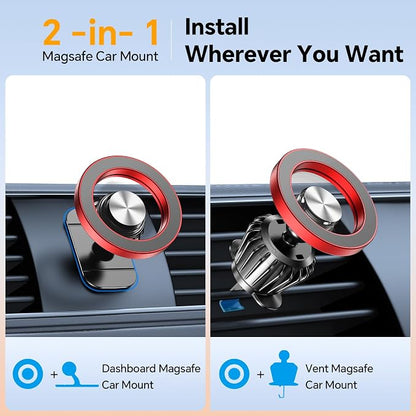 2 -in- 1
Magsafe Car Mount

Install
Wherever You Want

+ Dashboard Magsafe Car Mount

+ Vent Magsafe Car Mount