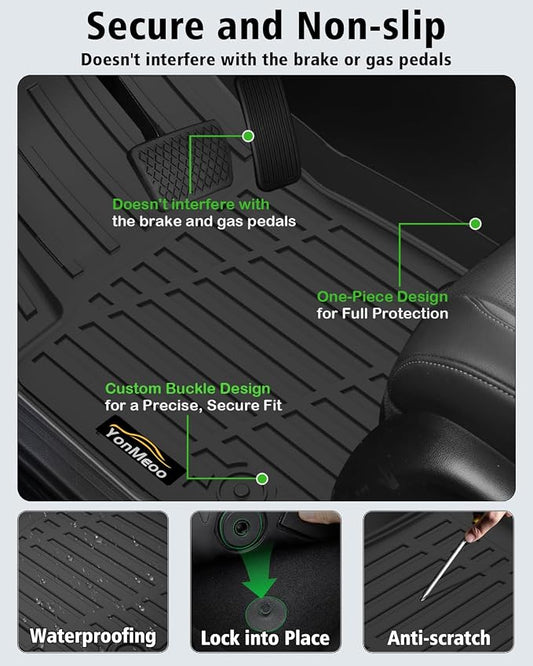 Secure and Non-slip

Doesn't interfere with the brake or gas pedals

Doesn't interfere with the brake and gas pedals

One-Piece Design for Full Protection

Custom Buckle Design for a Precise, Secure Fit

YonMeoo

Waterproofing

Lock into Place

Anti-scratch